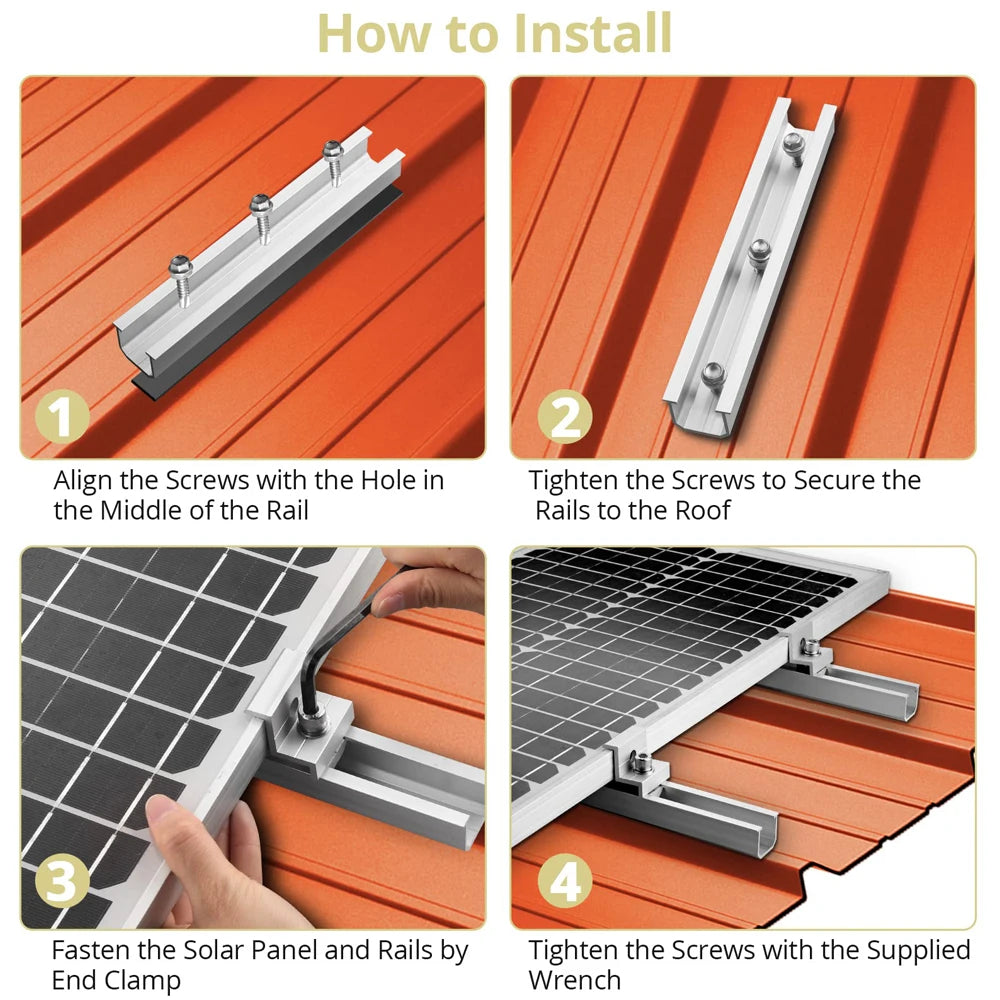 How to Install

1

Align the Screws with the Hole in the Middle of the Rail

2

Tighten the Screws to Secure the Rails to the Roof

3

Fasten the Solar Panel and Rails by End Clamp

4

Tighten the Screws with the Supplied Wrench